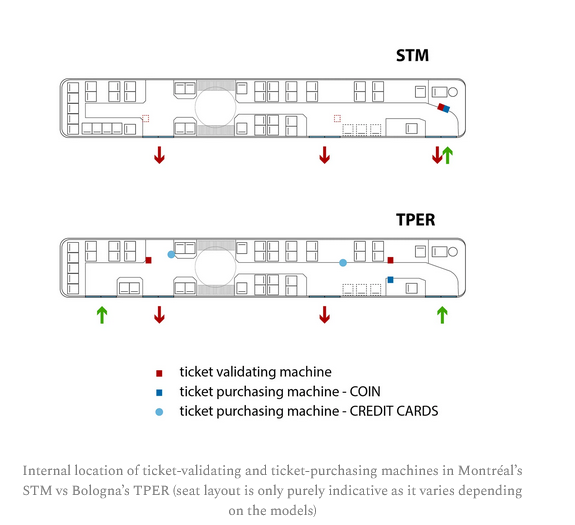 STM

TPER

ticket validating machine
ticket purchasing machine - COIN
ticket purchasing machine - CREDIT CARDS

Internal location of ticket-validating and ticket-purchasing machines in Montréal's STM vs Bologna's TPER (seat layout is only purely indicative as it varies depending on the models)