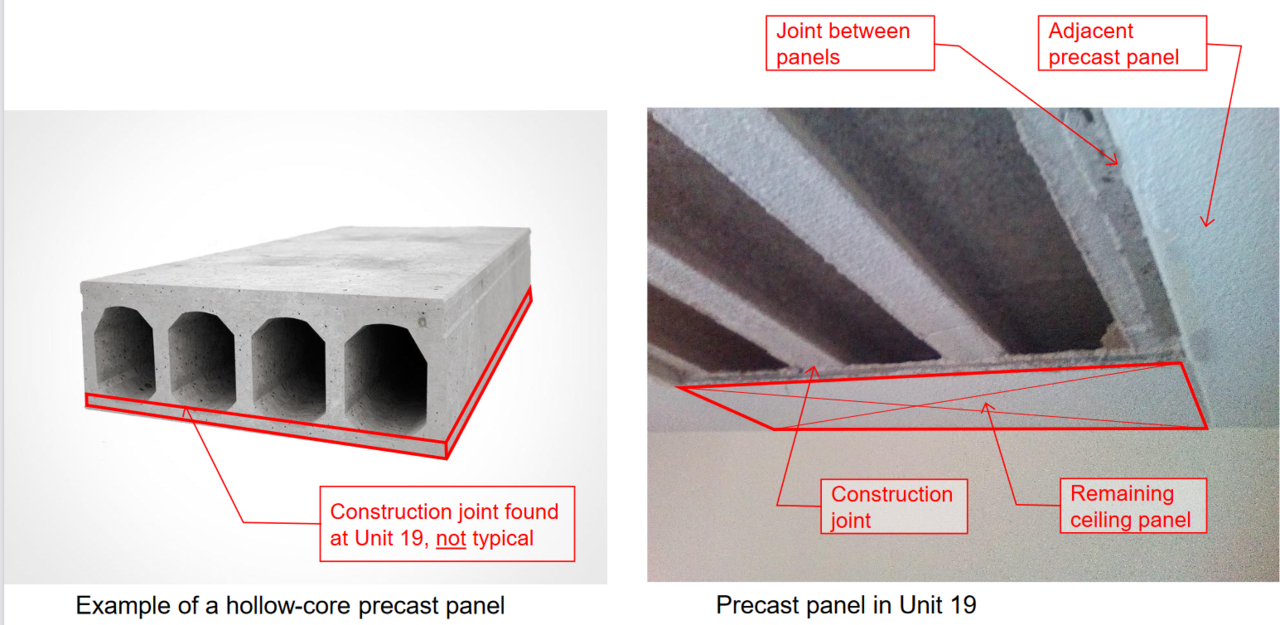 Construction joint found at Unit 19, not typical

Example of a hollow-core precast panel

Joint between panels

Adjacent precast panel

Construction joint

Remaining ceiling panel

Precast panel in Unit 19